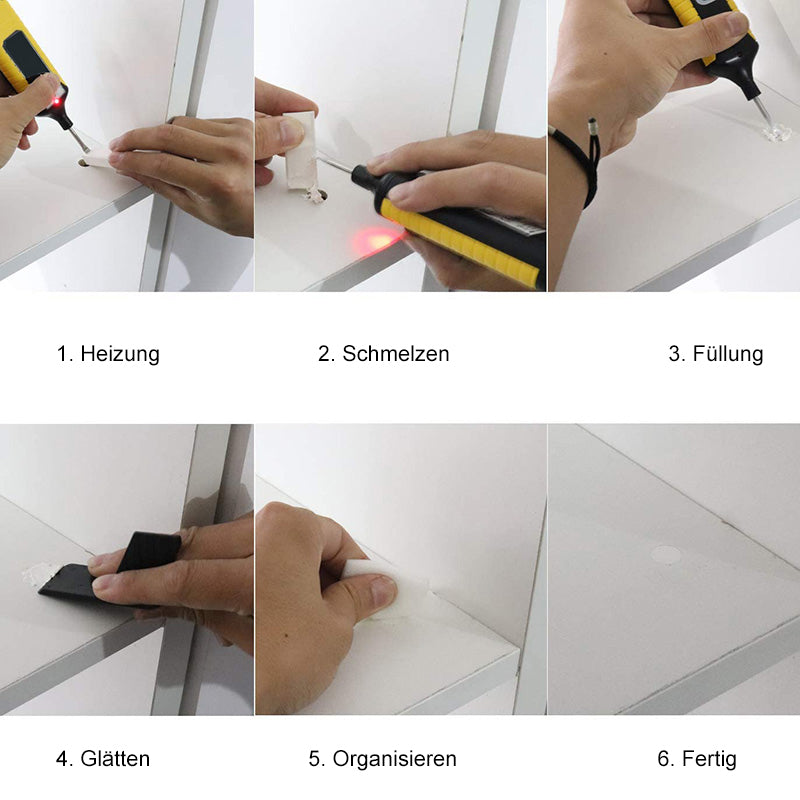 1. Heizung

2. Schmelzen

3. Füllung

4. Glätten

5. Organisieren

6. Fertig