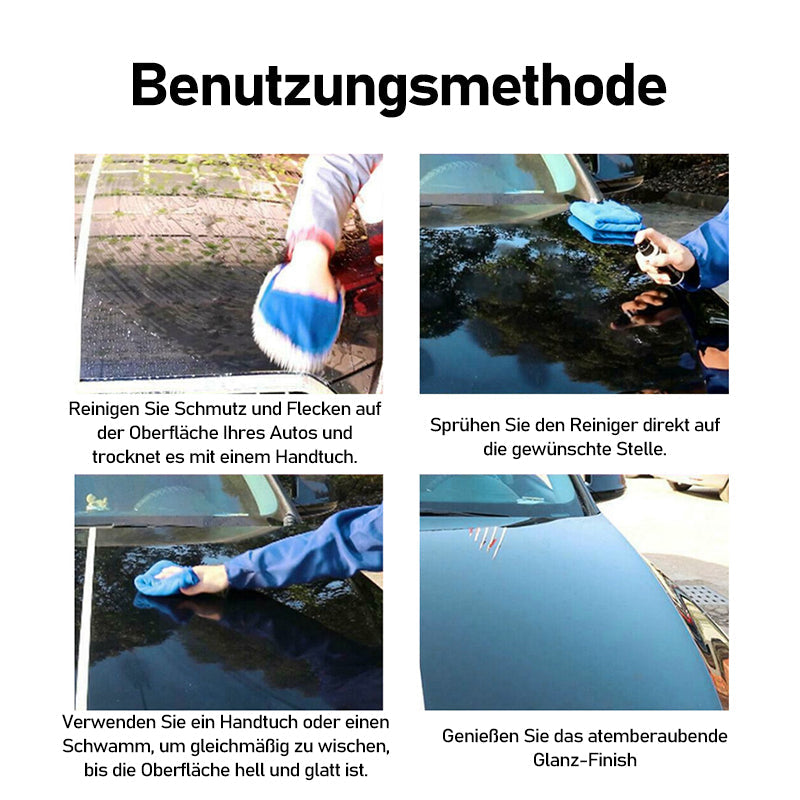 Benutzungsmethode

Reinigen Sie Schmutz und Flecken auf der Oberfläche Ihres Autos und trocknet es mit einem Handtuch.

Sprühen Sie den Reiniger direkt auf die gewünschte Stelle.

Verwenden Sie ein Handtuch oder einen Schwamm, um gleichmäßig zu wischen, bis die Oberfläche hell und glatt ist.

Genießen Sie das atemberaubende Glanz-Finish