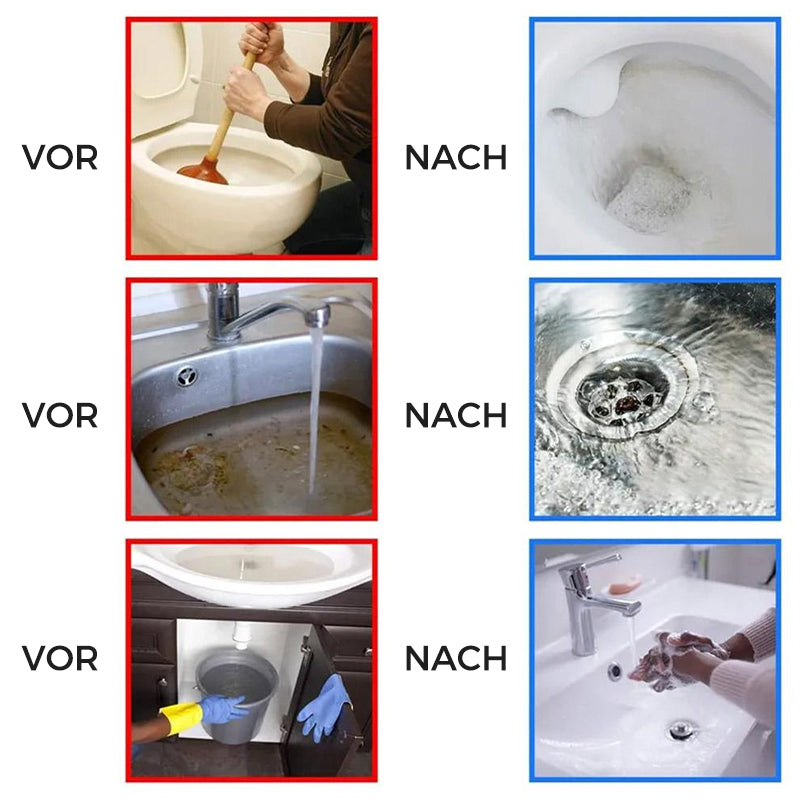 VOR

NACH

VOR

NACH

VOR

NACH