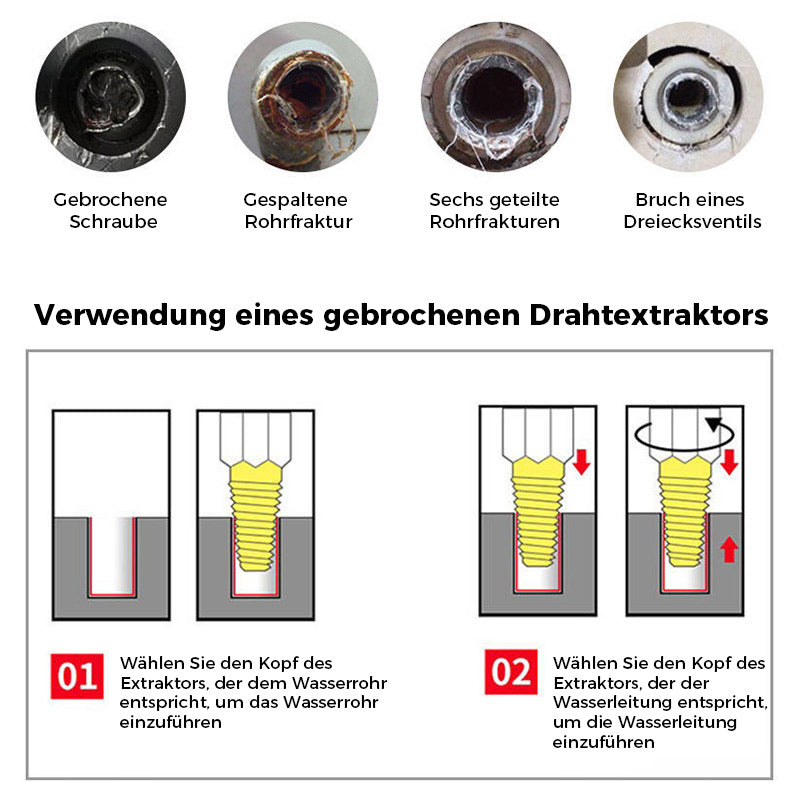 Gebrochene Schraube

Gespaltene Rohrfraktur

Sechs geteilte Rohrfrakturen

Bruch eines Dreiecksventils

Verwendung eines gebrochenen Drahtextraktors

01 Wählen Sie den Kopf des Extraktors, der dem Wasserrohr entspricht, um das Wasserrohr einzuführen

02 Wählen Sie den Kopf des Extraktors, der der Wasserleitung entspricht, um die Wasserleitung einzuführen