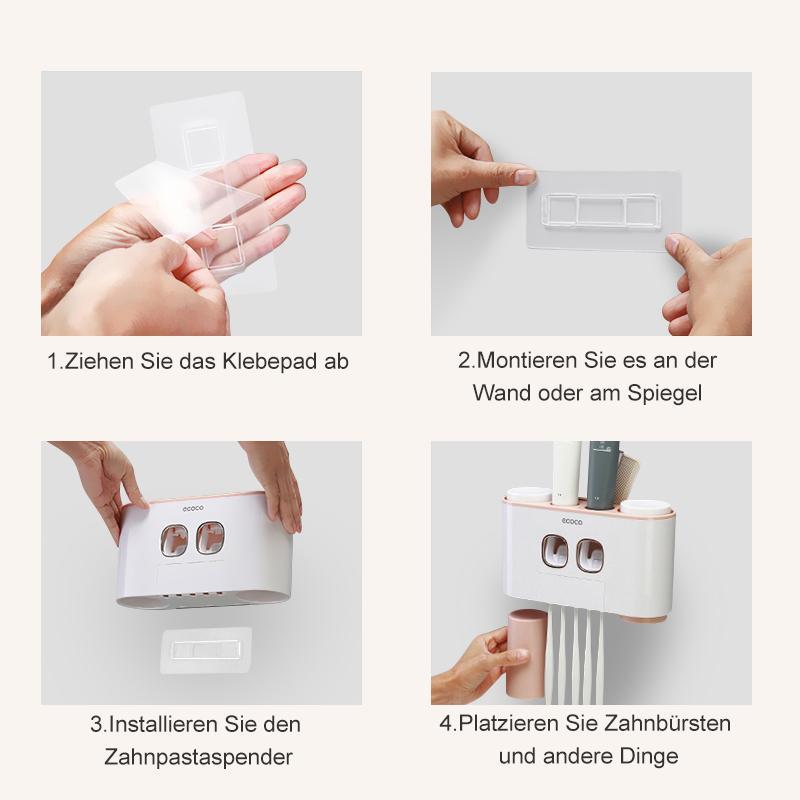 1.Ziehen Sie das Klebepad ab

2.Montieren Sie es an der Wand oder am Spiegel

ecoco

3.Installieren Sie den Zahnpastaspender

ecoco

4.Platzieren Sie Zahnbürsten und andere Dinge