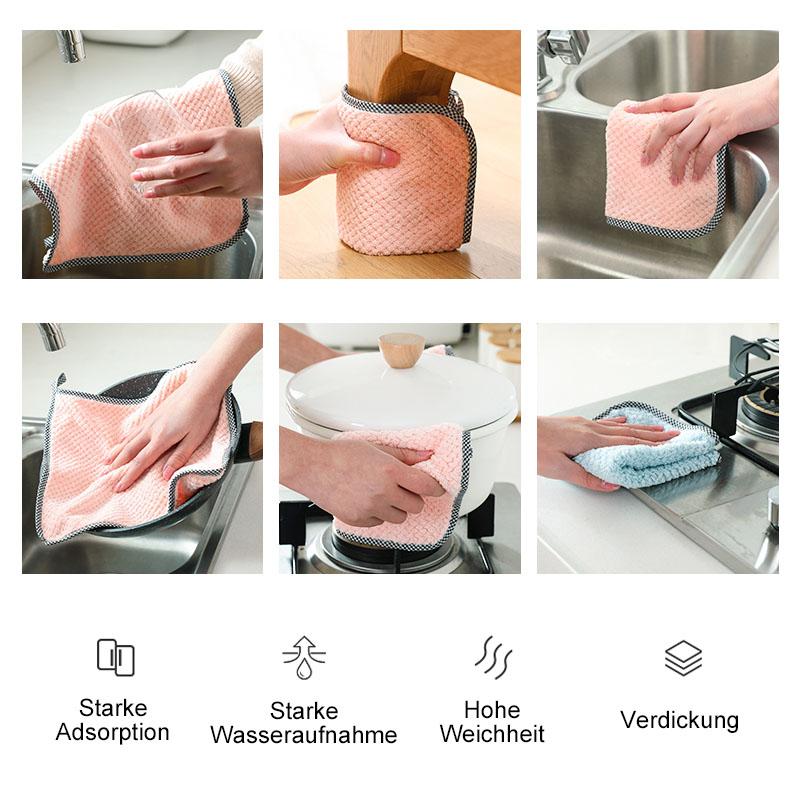 Starke Adsorption

Starke Wasseraufnahme

Hohe Weichheit

Verdickung