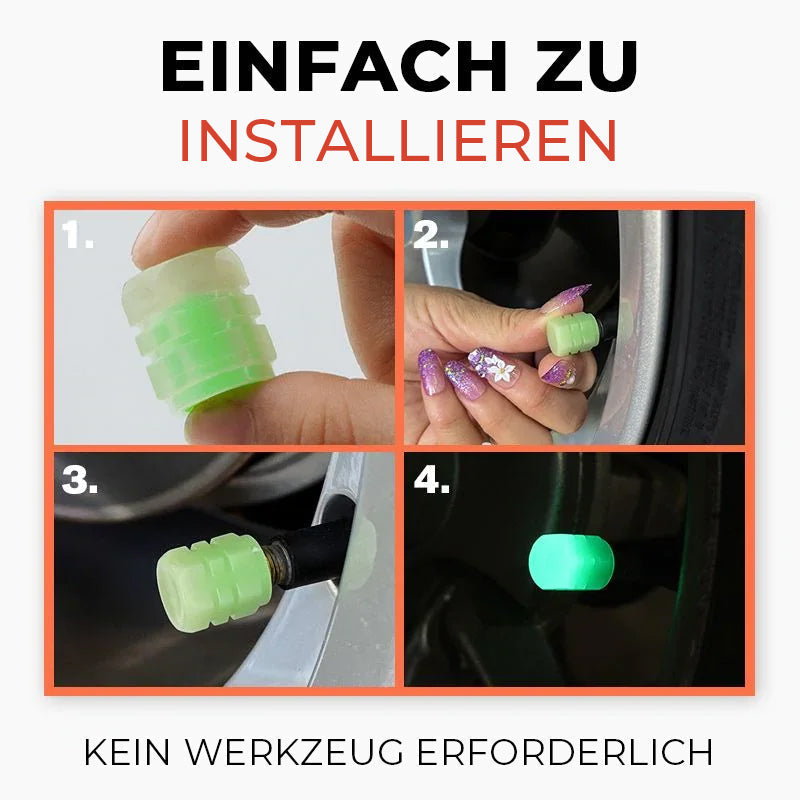 EINFACH ZU
INSTALLIEREN

1.

2.

3.

4.

KEIN WERKZEUG ERFORDERLICH