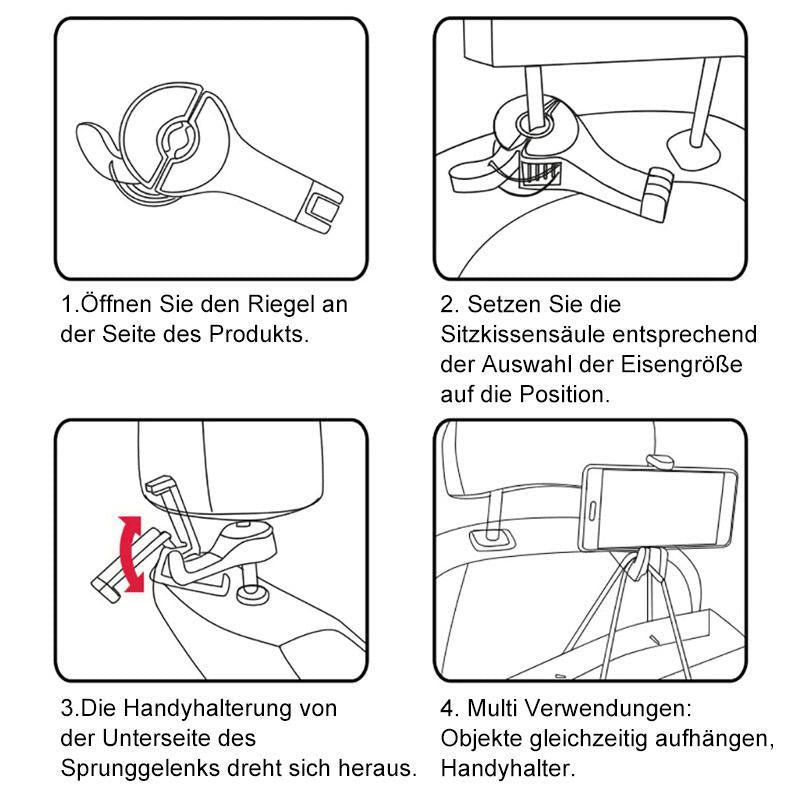 1.Öffnen Sie den Riegel an der Seite des Produkts.

2. Setzen Sie die Sitzkissensäule entsprechend der Auswahl der Eisengröße auf die Position.

3.Die Handyhalterung von der Unterseite des Sprunggelenks dreht sich heraus.

4. Multi Verwendungen: Objekte gleichzeitig aufhängen, Handyhalter.