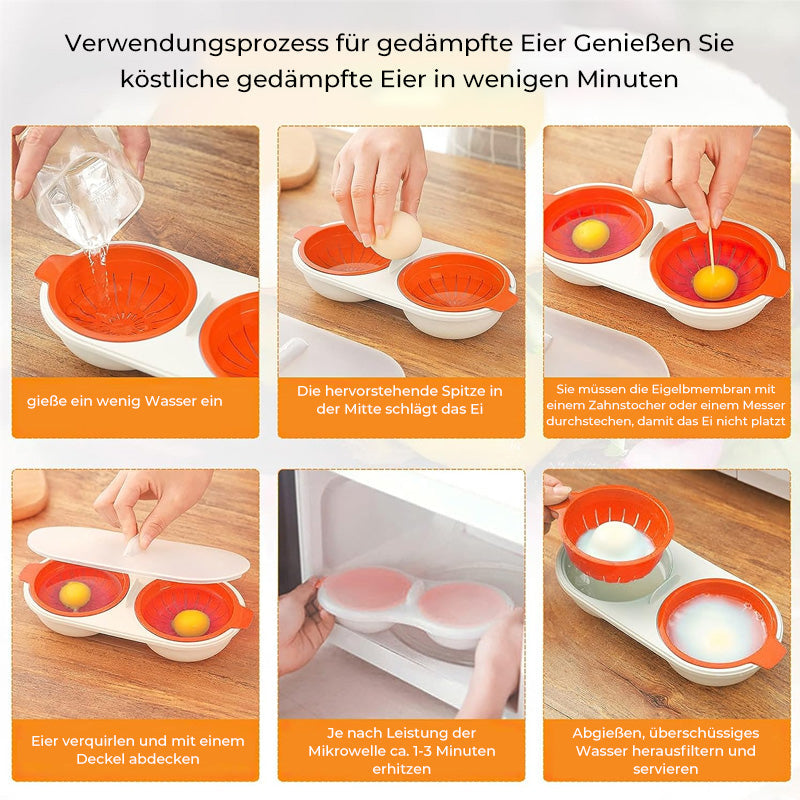 Verwendungsprozess für gedämpfte Eier Genießen Sie köstliche gedämpfte Eier in wenigen Minuten

gieße ein wenig Wasser ein

Die hervorstehende Spitze in der Mitte schlägt das Ei

Sie müssen die Eigelbmembran mit einem Zahnstocher oder einem Messer durchstechen, damit das Ei nicht platzt

Eier verquirlen und mit einem Deckel abdecken

Je nach Leistung der Mikrowelle ca. 1-3 Minuten erhitzen

Abgießen, überschüssiges Wasser herausfiltern und servieren