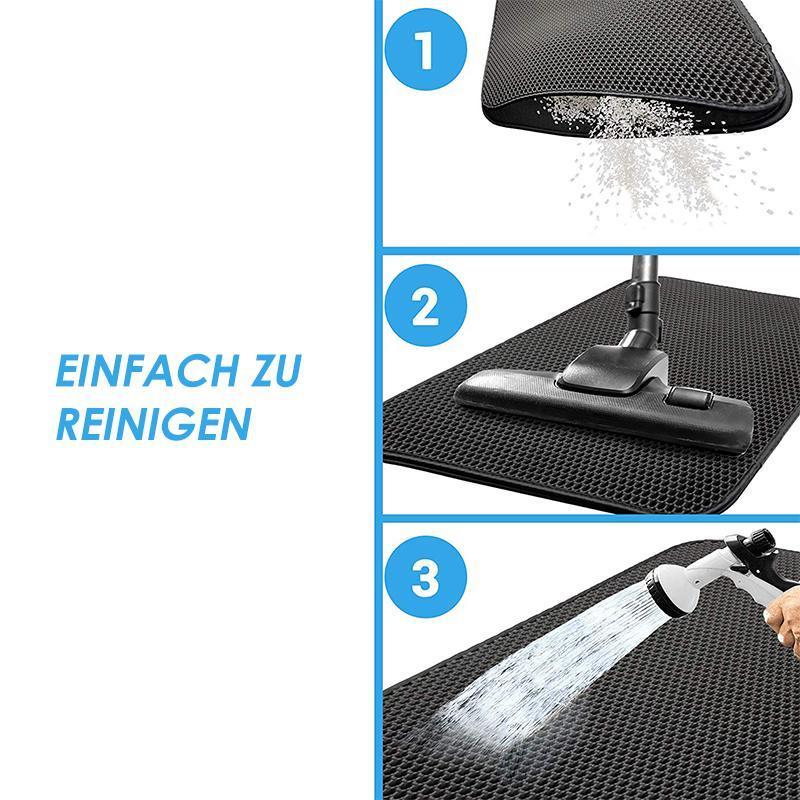 EINFACH ZU REINIGEN

1

2

3