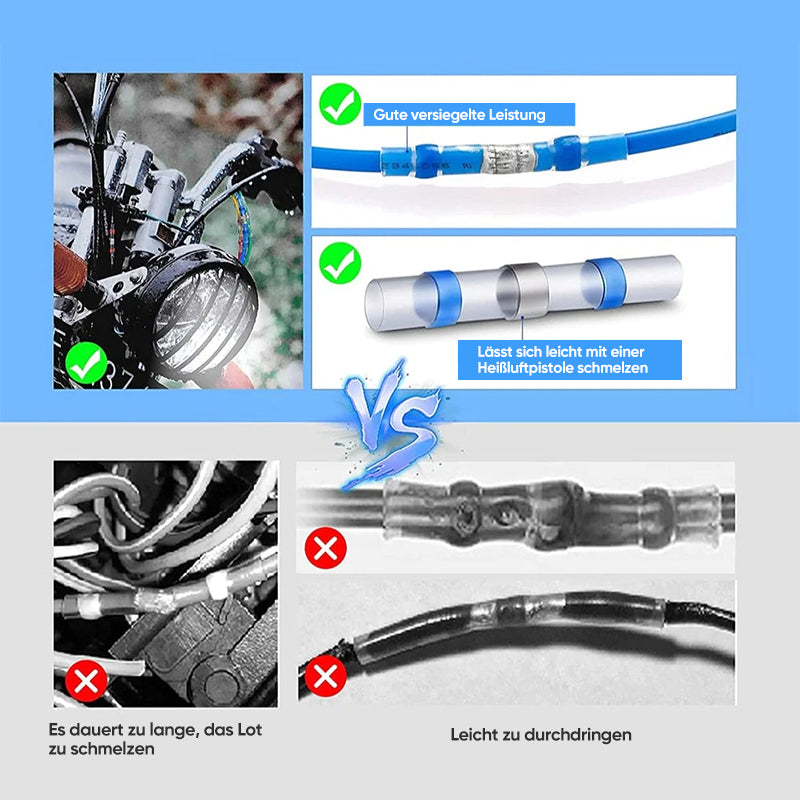 Gute versiegelte Leistung

Lässt sich leicht mit einer Heißluftpistole schmelzen

VS

Es dauert zu lange, das Lot zu schmelzen

Leicht zu durchdringen