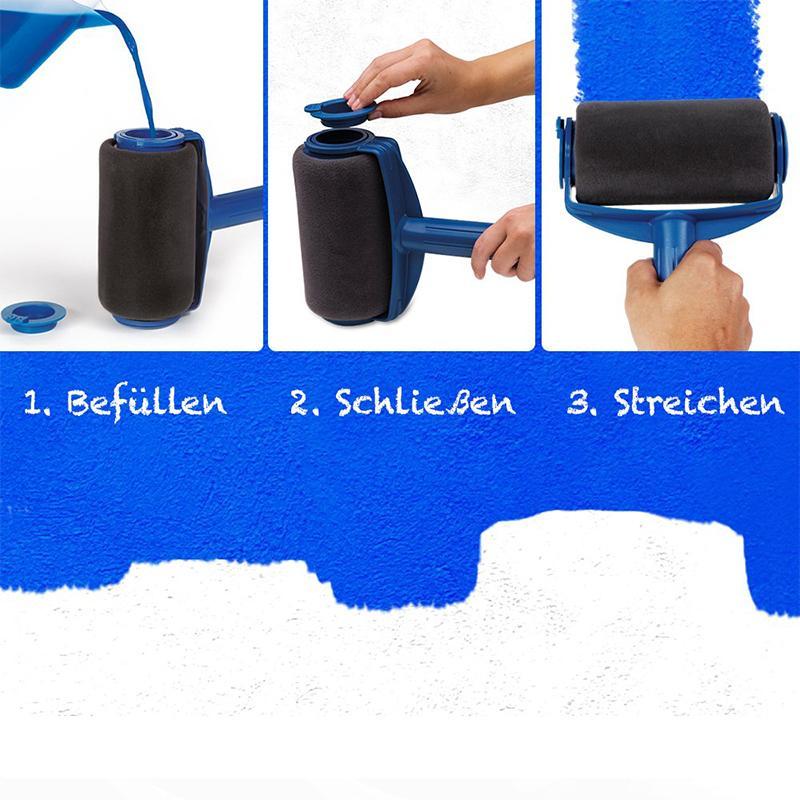 1. Befüllen 2. Schließen 3. Streichen