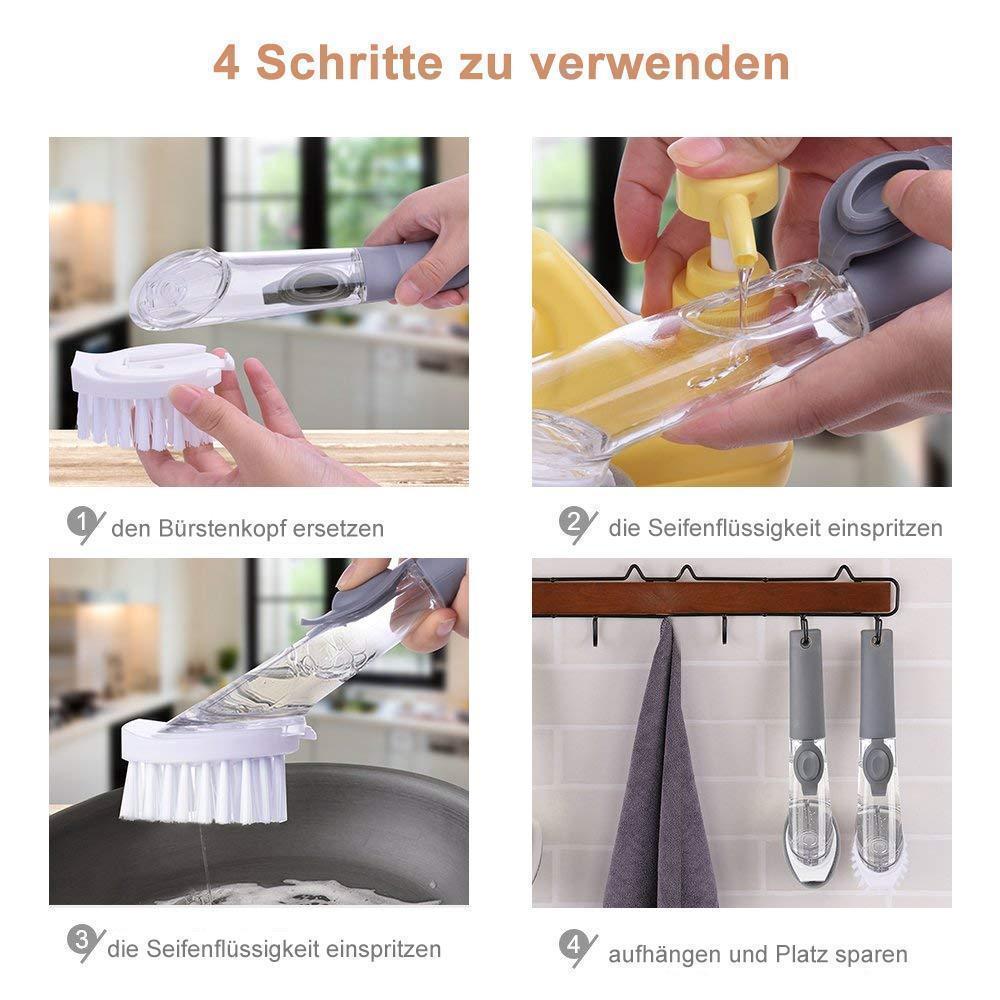 4 Schritte zu verwenden

1 den Bürstenkopf ersetzen

2 die Seifenflüssigkeit einspritzen

3 die Seifenflüssigkeit einspritzen

4 aufhängen und Platz sparen