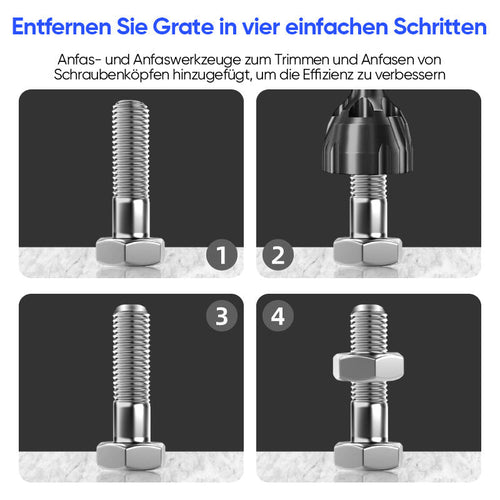 Entfernen Sie Grate in vier einfachen Schritten

Anfas- und Anfaswerkzeuge zum Trimmen und Anfasen von Schraubenköpfen hinzugefügt, um die Effizienz zu verbessern

1

2

3

4