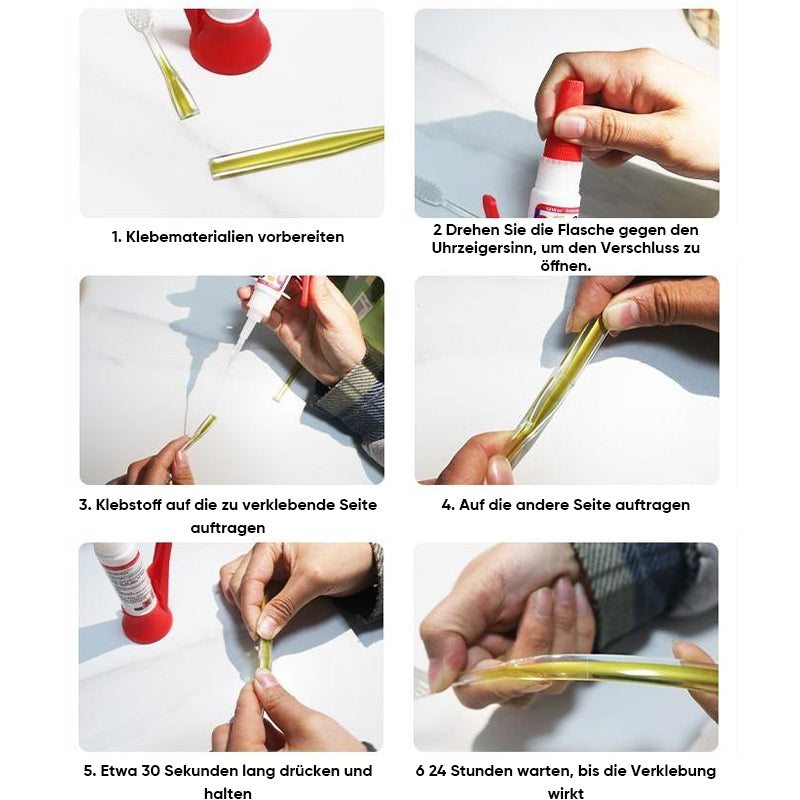 1. Klebematerialien vorbereiten

2 Drehen Sie die Flasche gegen den Uhrzeigersinn, um den Verschluss zu öffnen.

3. Klebstoff auf die zu verklebende Seite auftragen

4. Auf die andere Seite auftragen

5. Etwa 30 Sekunden lang drücken und halten

6 24 Stunden warten, bis die Verklebung wirkt