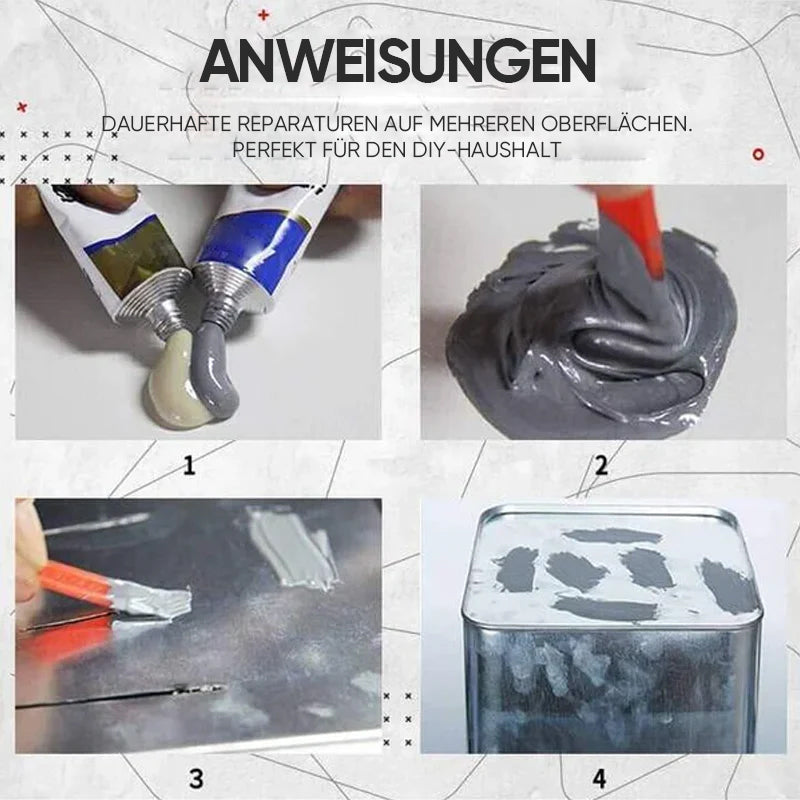 ANWEISUNGEN

DAUERHAFTE REPARATUREN AUF MEHREREN OBERFLÄCHEN. PERFEKT FÜR DEN DIY-HAUSHALT

1

2

3

4