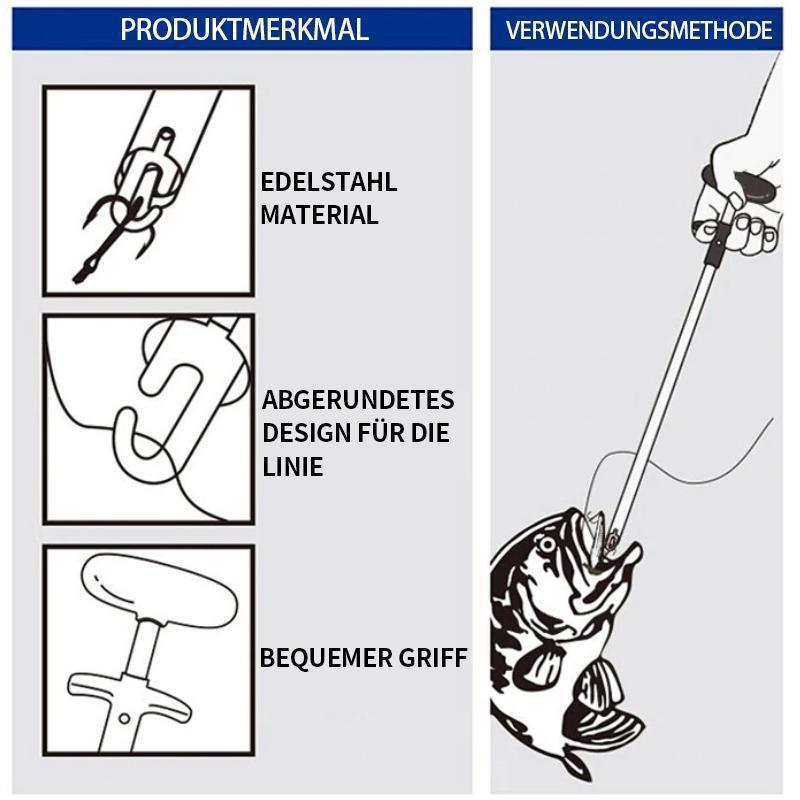 PRODUKTMERKMAL

EDELSTAHL MATERIAL

ABGERUNDETES DESIGN FÜR DIE LINIE

BEQUEMER GRIFF

VERWENDUNGSMETHODE