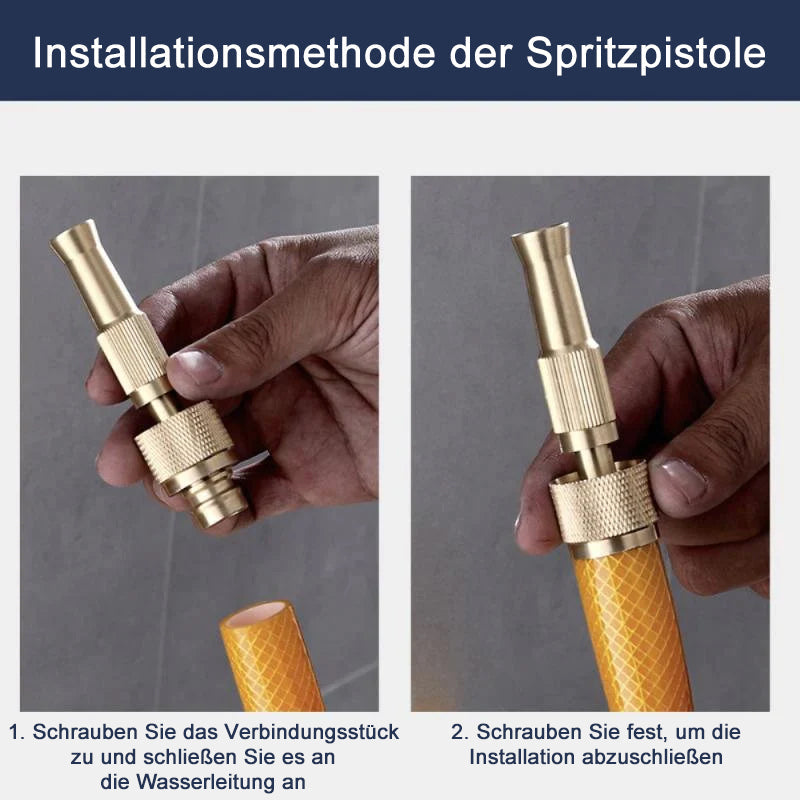 Installationsmethode der Spritzpistole

1. Schrauben Sie das Verbindungsstück zu und schließen Sie es an die Wasserleitung an

2. Schrauben Sie fest, um die Installation abzuschließen