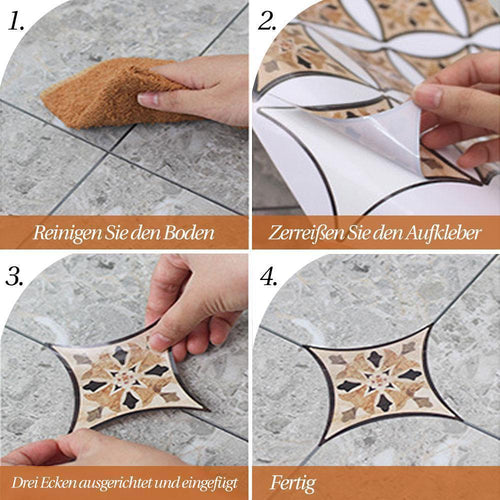 1.

Reinigen Sie den Boden

2.

Zerreißen Sie den Aufkleber

3.

Drei Ecken ausgerichtet und eingefügt

4.

Fertig