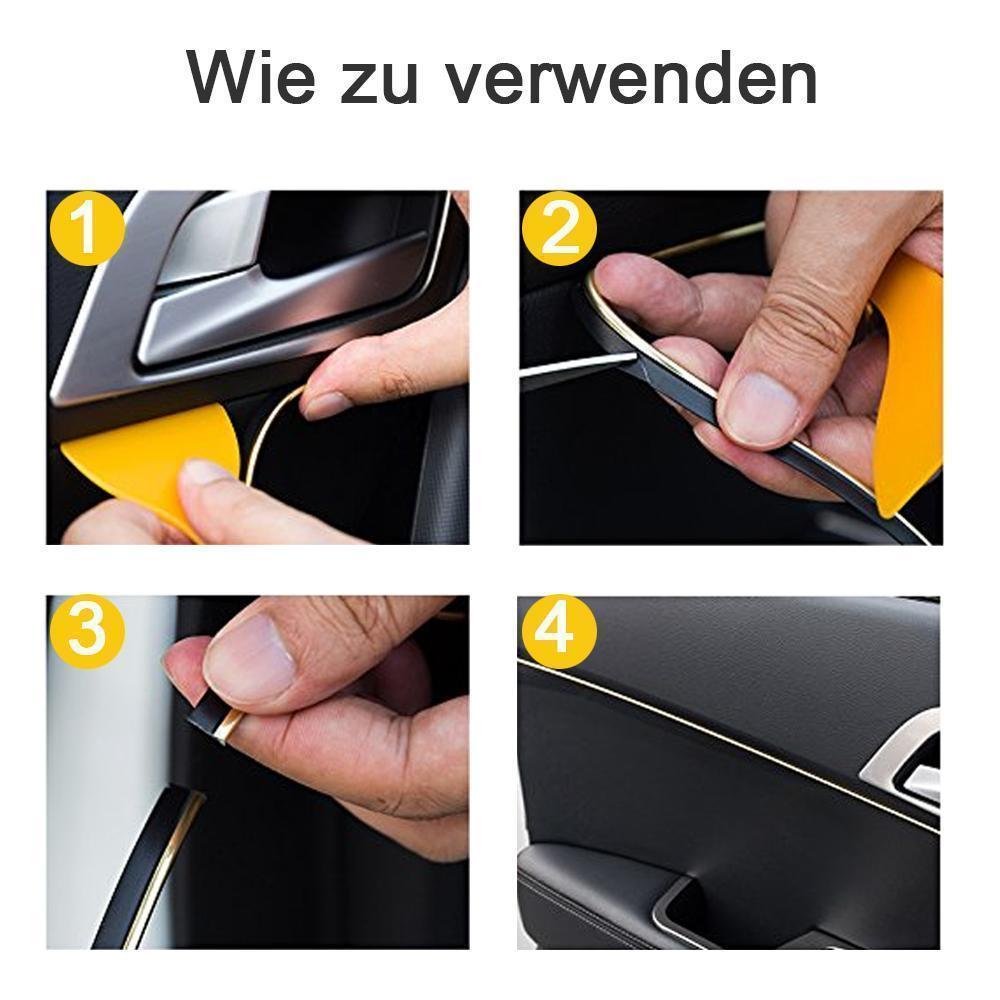 Wie zu verwenden

1

2

3

4