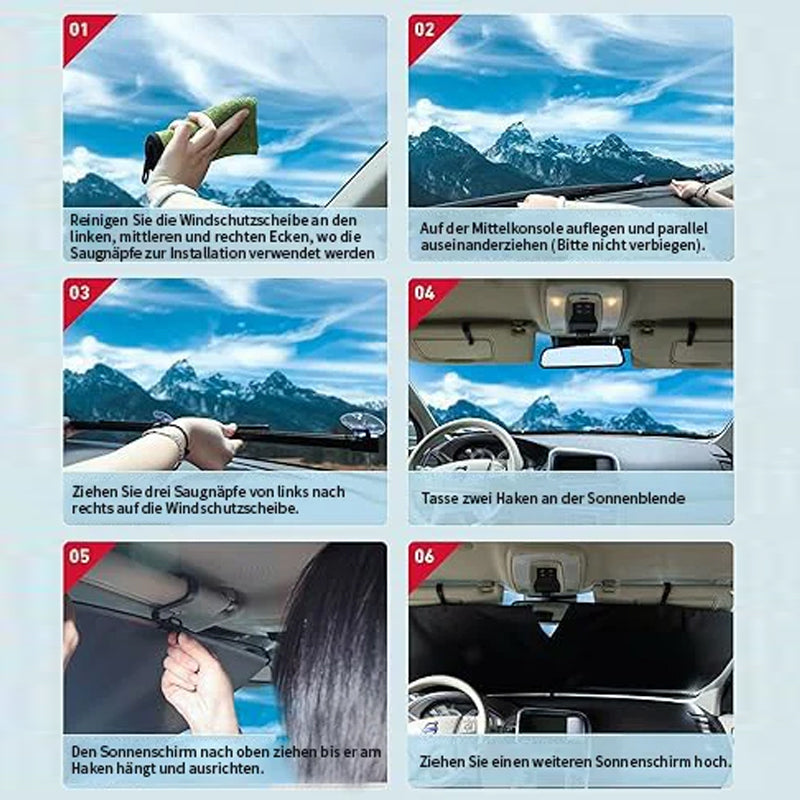 01

Reinigen Sie die Windschutzscheibe an den linken, mittleren und rechten Ecken, wo die Saugnäpfe zur Installation verwendet werden

02

Auf der Mittelkonsole auflegen und parallel auseinanderziehen (Bitte nicht verbiegen).

03

Ziehen Sie drei Saugnäpfe von links nach rechts auf die Windschutzscheibe.

04

Tasse zwei Haken an der Sonnenblende

05

Den Sonnenschirm nach oben ziehen bis er am Haken hängt und ausrichten.

06

Ziehen Sie einen weiteren Sonnenschirm hoch.