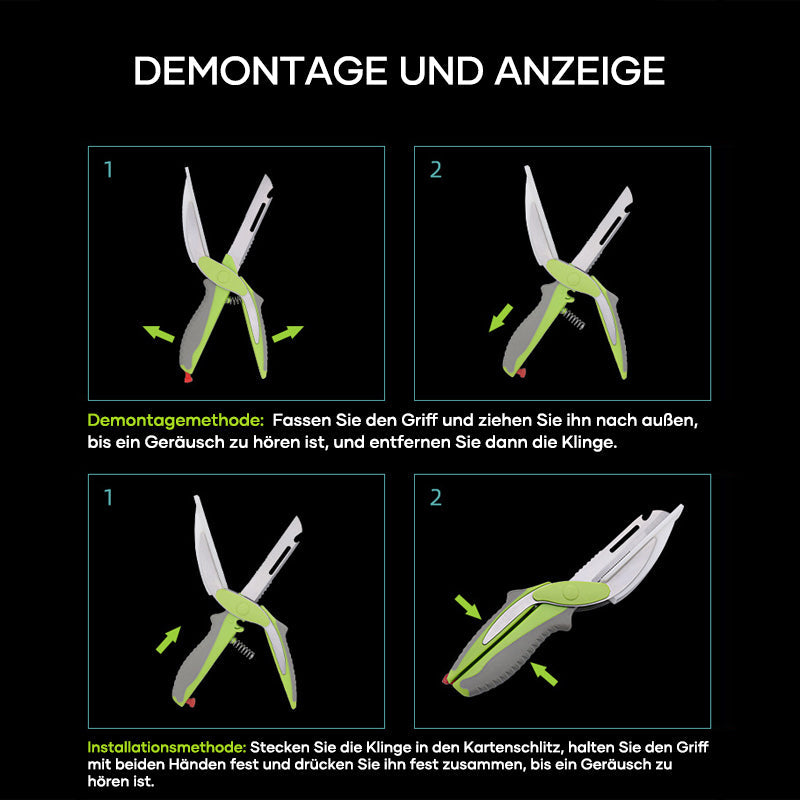 DEMONTAGE UND ANZEIGE

1

2

Demontagemethode: Fassen Sie den Griff und ziehen Sie ihn nach außen, bis ein Geräusch zu hören ist, und entfernen Sie dann die Klinge.

1

2

Installationsmethode: Stecken Sie die Klinge in den Kartenschlitz, halten Sie den Griff mit beiden Händen fest und drücken Sie ihn fest zusammen, bis ein Geräusch zu hören ist.