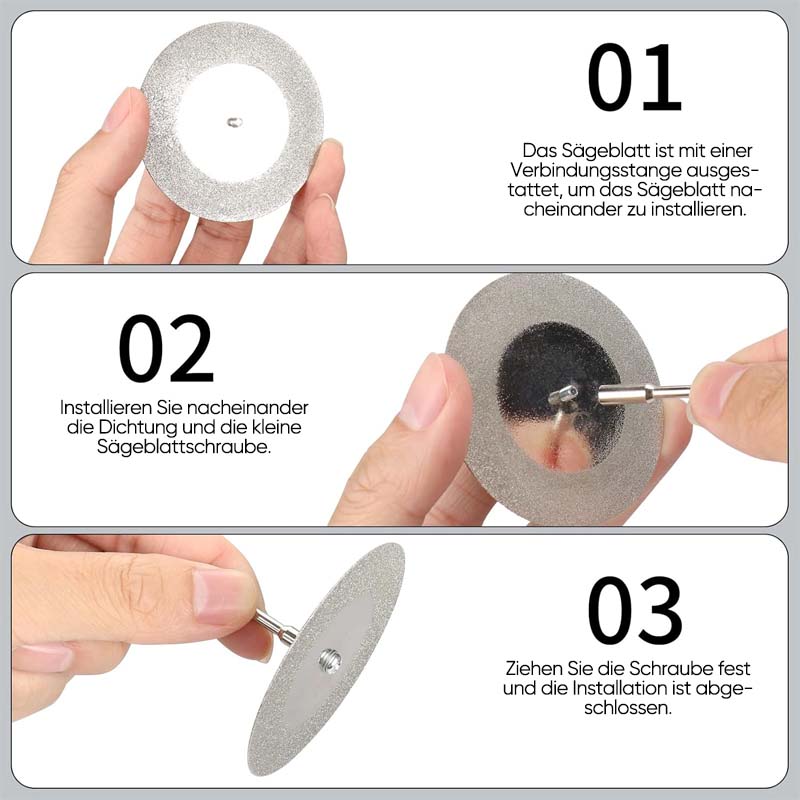 01

Das Sägeblatt ist mit einer Verbindungsstange ausgestattet, um das Sägeblatt nacheinander zu installieren.

02

Installieren Sie nacheinander die Dichtung und die kleine Sägeblattschraube.

03

Ziehen Sie die Schraube fest und die Installation ist abgeschlossen.