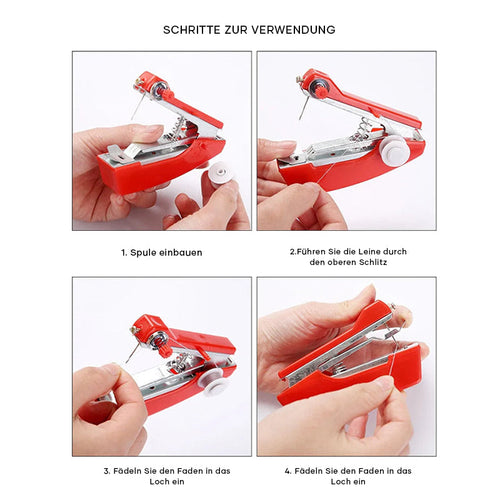 SCHRITTE ZUR VERWENDUNG

1. Spule einbauen

2.Führen Sie die Leine durch den oberen Schlitz

3. Fädeln Sie den Faden in das Loch ein

4. Fädeln Sie den Faden in das Loch ein