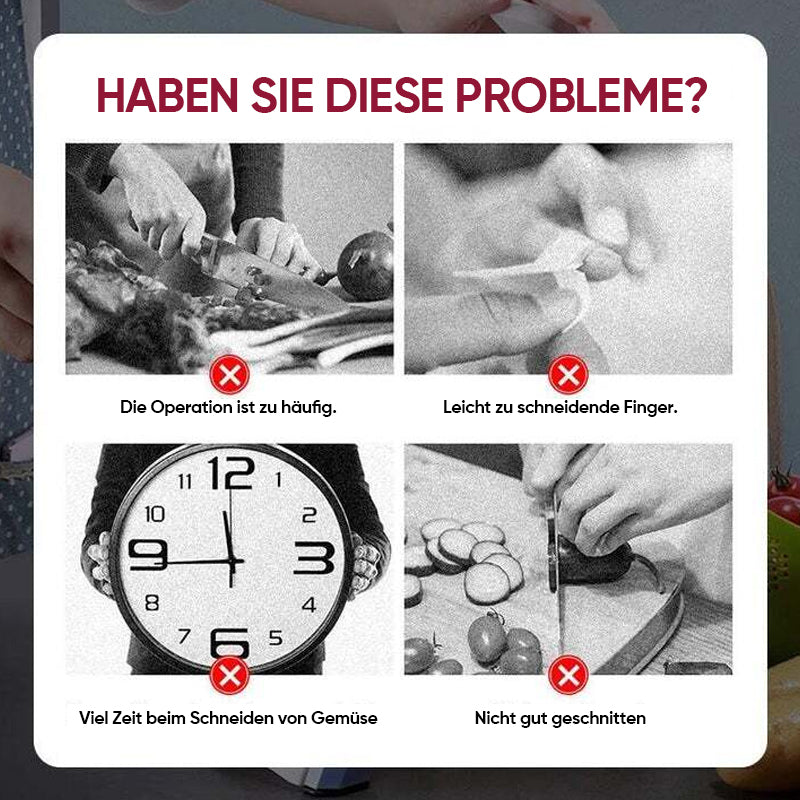 HABEN SIE DIESE PROBLEME?

Die Operation ist zu häufig.

Leicht zu schneidende Finger.

11 12 1
10 2
9 3
8 4
7 6 5

Viel Zeit beim Schneiden von Gemüse

Nicht gut geschnitten