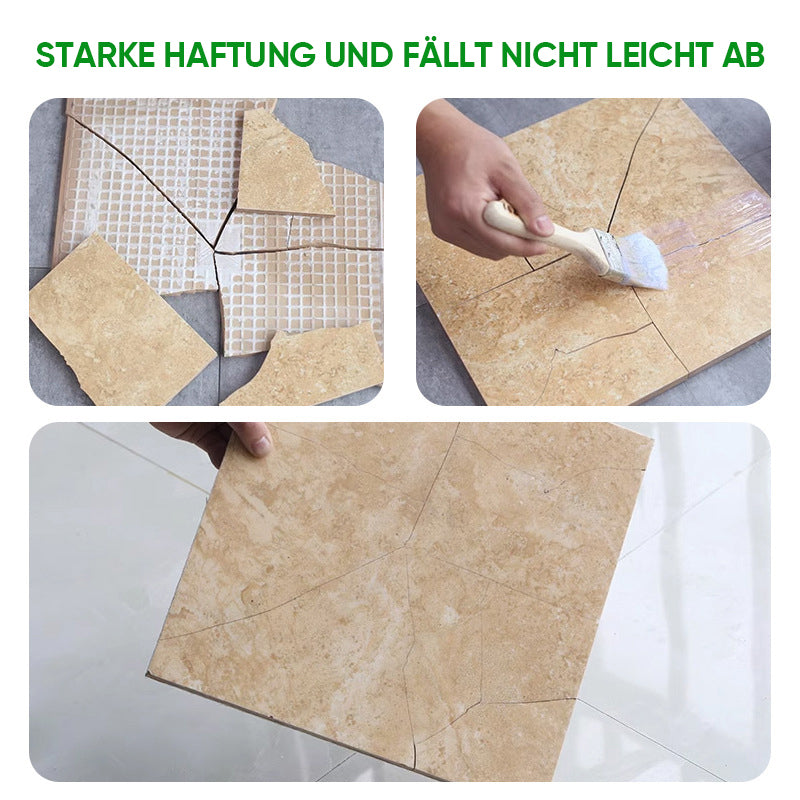 STARKE HAFTUNG UND FÄLLT NICHT LEICHT AB