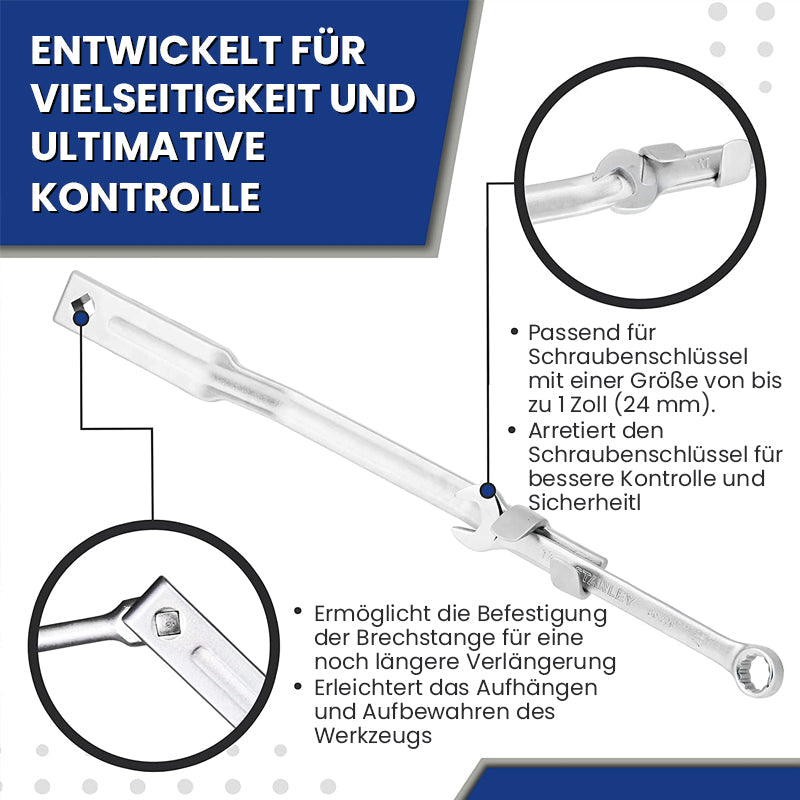 ENTWICKELT FÜR VIELSEITIGKEIT UND ULTIMATIVE KONTROLLE

• Passend für Schraubenschlüssel mit einer Größe von bis zu 1 Zoll (24 mm).
• Arretiert den Schraubenschlüssel für bessere Kontrolle und Sicherheitl

STANLEY

• Ermöglicht die Befestigung der Brechstange für eine noch längere Verlängerung
• Erleichtert das Aufhängen und Aufbewahren des Werkzeugs