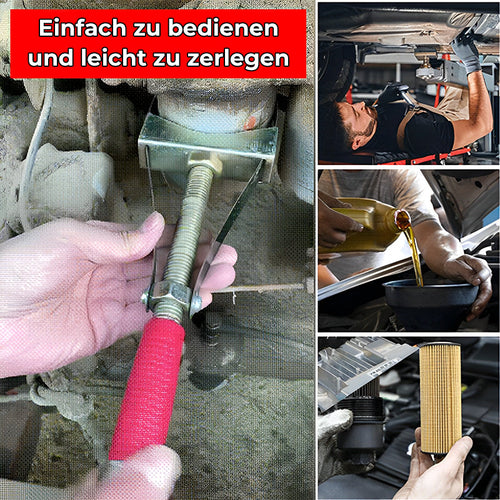 Einfach zu bedienen und leicht zu zerlegen