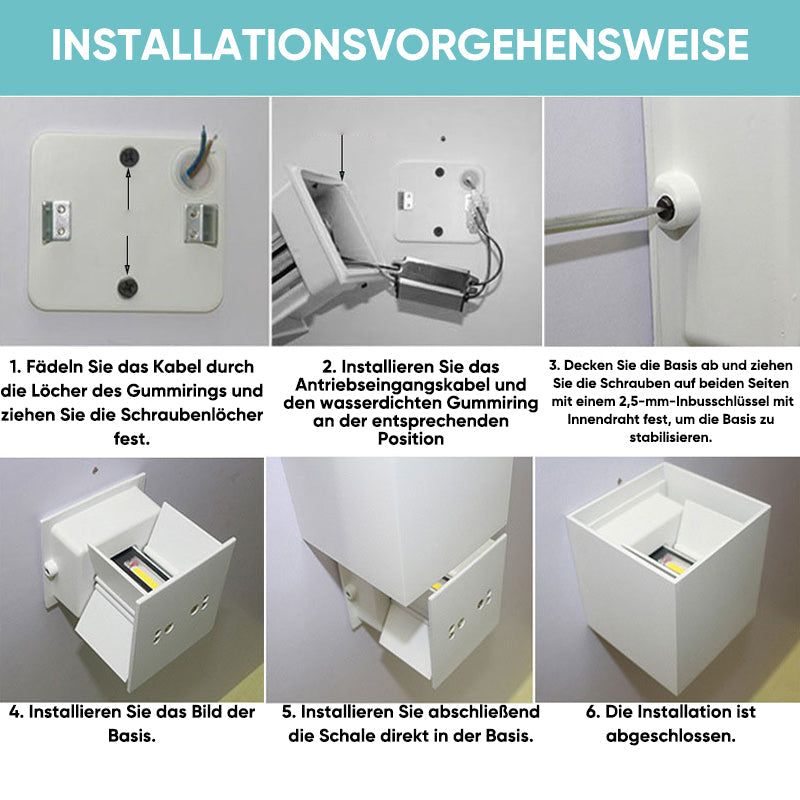 INSTALLATIONSVORGEHENSWEISE

1. Fädeln Sie das Kabel durch die Löcher des Gummirings und ziehen Sie die Schraubenlöcher fest.

2. Installieren Sie das Antriebseingangskabel und den wasserdichten Gummiring an der entsprechenden Position

3. Decken Sie die Basis ab und ziehen Sie die Schrauben auf beiden Seiten mit einem 2,5-mm-Inbusschlüssel mit Innendraht fest, um die Basis zu stabilisieren.

4. Installieren Sie das Bild der Basis.

5. Installieren Sie abschließend die Schale direkt in der Basis.

6. Die Installation ist abgeschlossen.